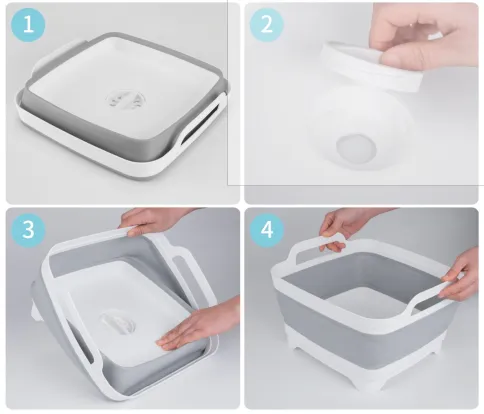 1

2

3

4